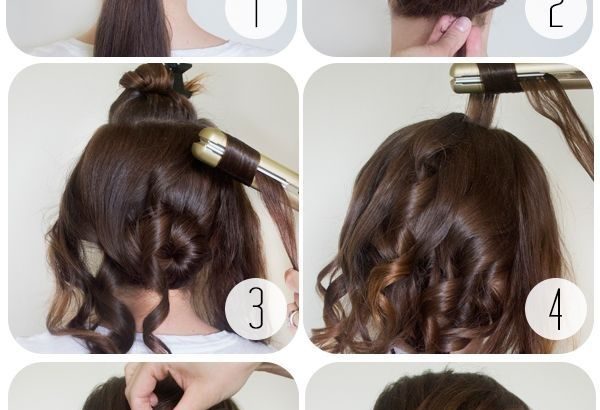 1

2

3

4