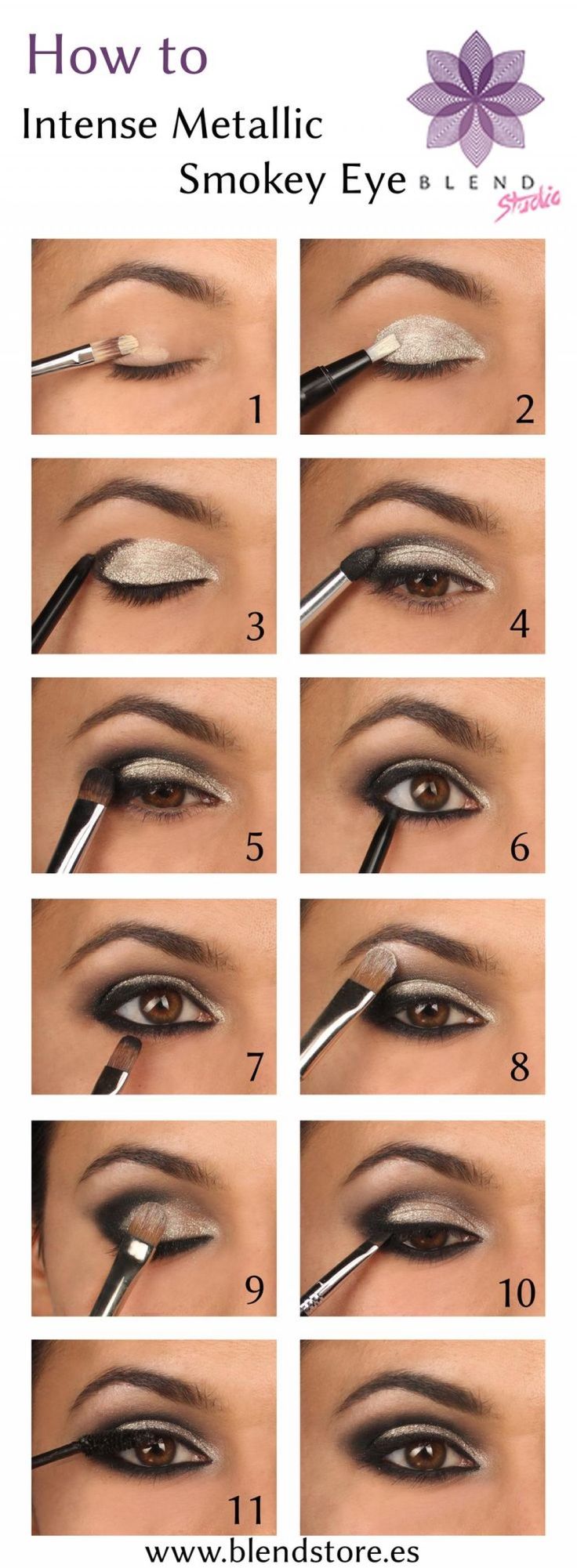 How to
Intense Metallic
Smokey Eye

BLEND
Studio

1
2
3
4
5
6
7
8
9
10
11

www.blendstore.es