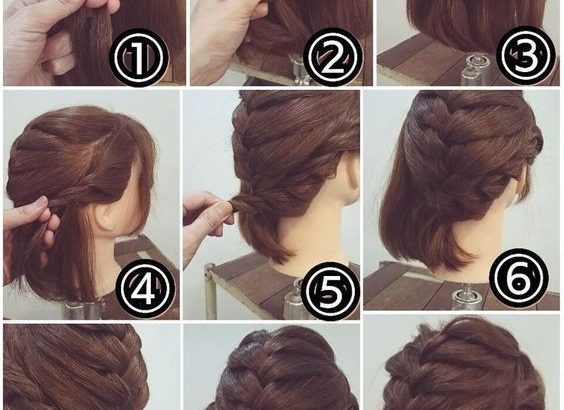 ①
②
③
④
⑤
⑥