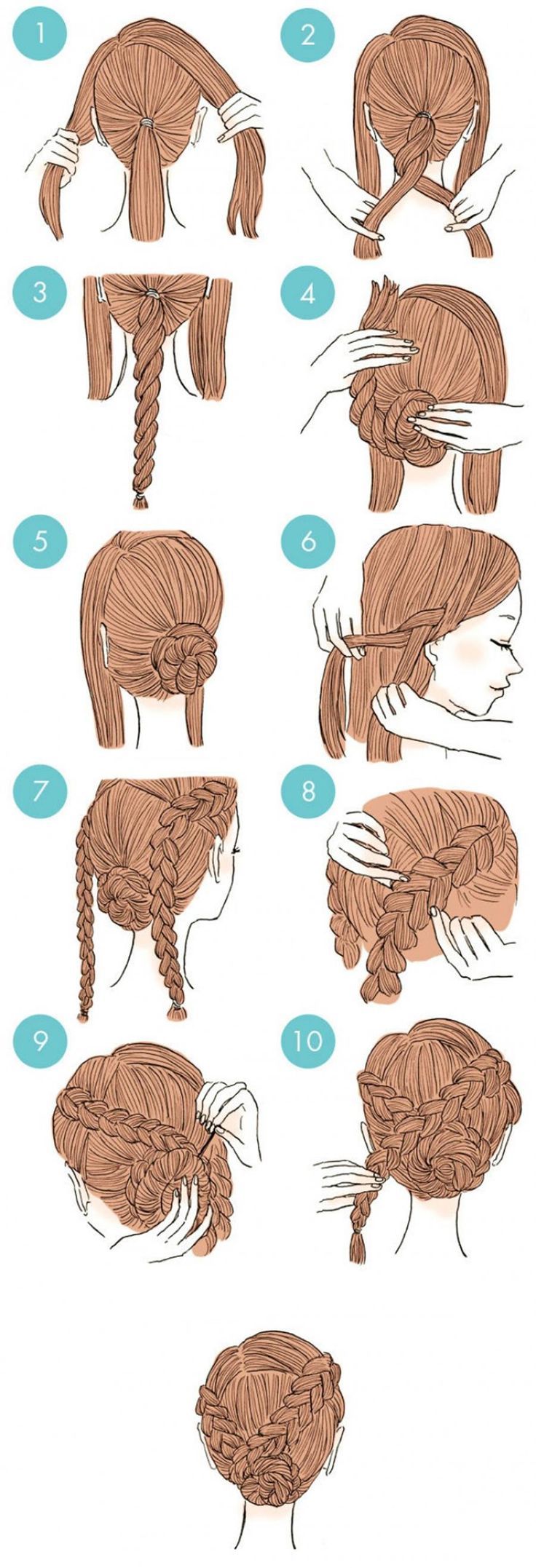 1
2
3
4
5
6
7
8
9
10